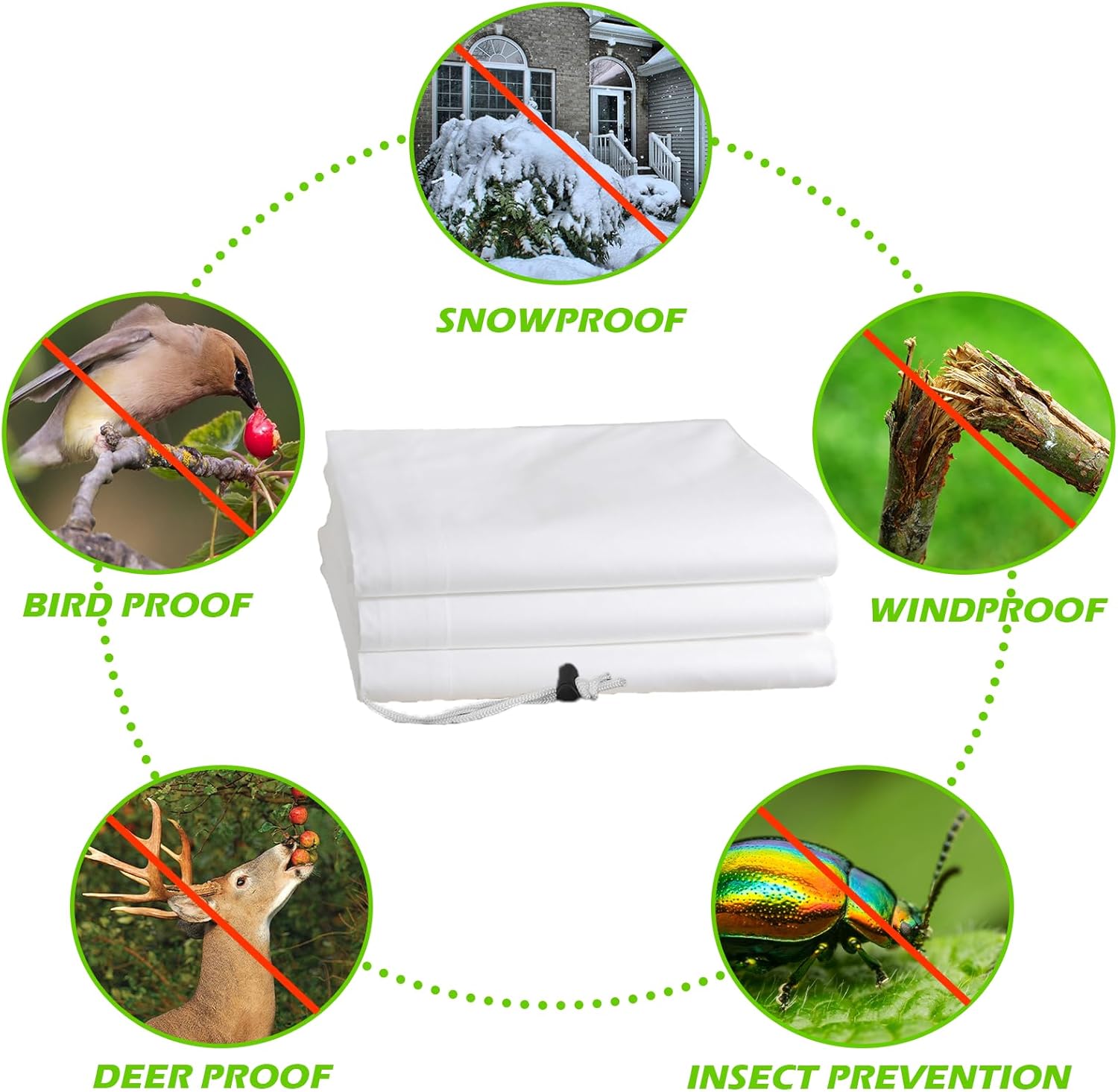 SNOWPROOF

BIRD PROOF

WINDPROOF

DEER PROOF

INSECT PREVENTION